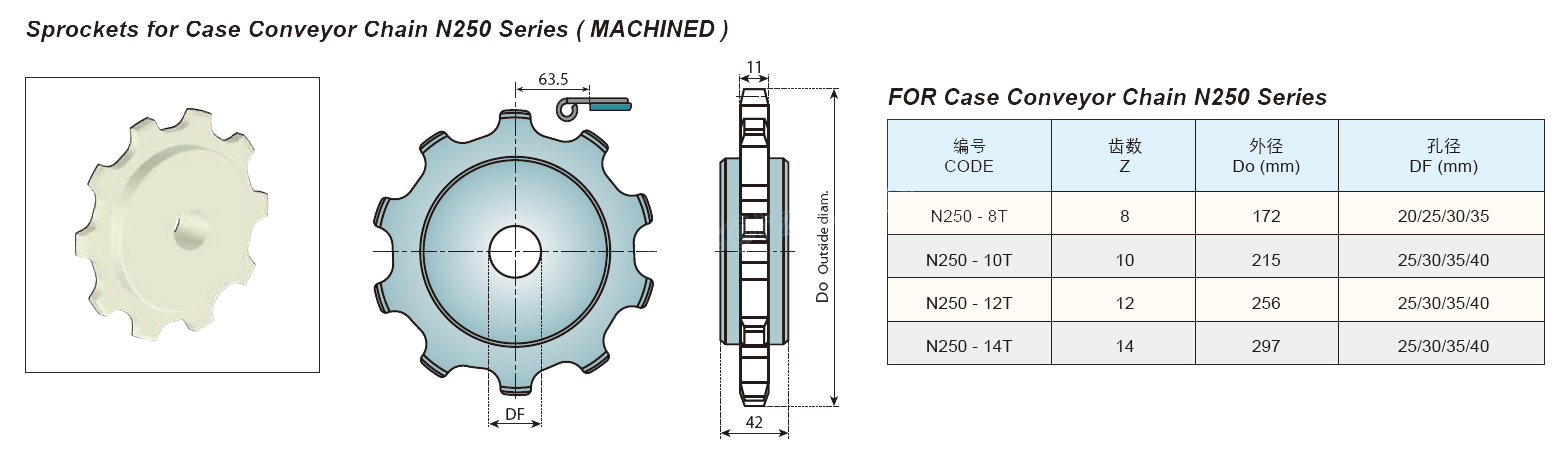 Sprockets for Case Conveyor Chain N250 Series ( MACHINED )

63.5

DF

11

Do Outside diam.

42

FOR Case Conveyor Chain N250 Series

| 编号 CODE | 齿数 Z | 外径 Do (mm) | 孔径 DF (mm) |
|---|---|---|---|
| N250 - 8T | 8 | 172 | 20/25/30/35 |
| N250 - 10T | 10 | 215 | 25/30/35/40 |
| N250 - 12T | 12 | 256 | 25/30/35/40 |
| N250 - 14T | 14 | 297 | 25/30/35/40 |